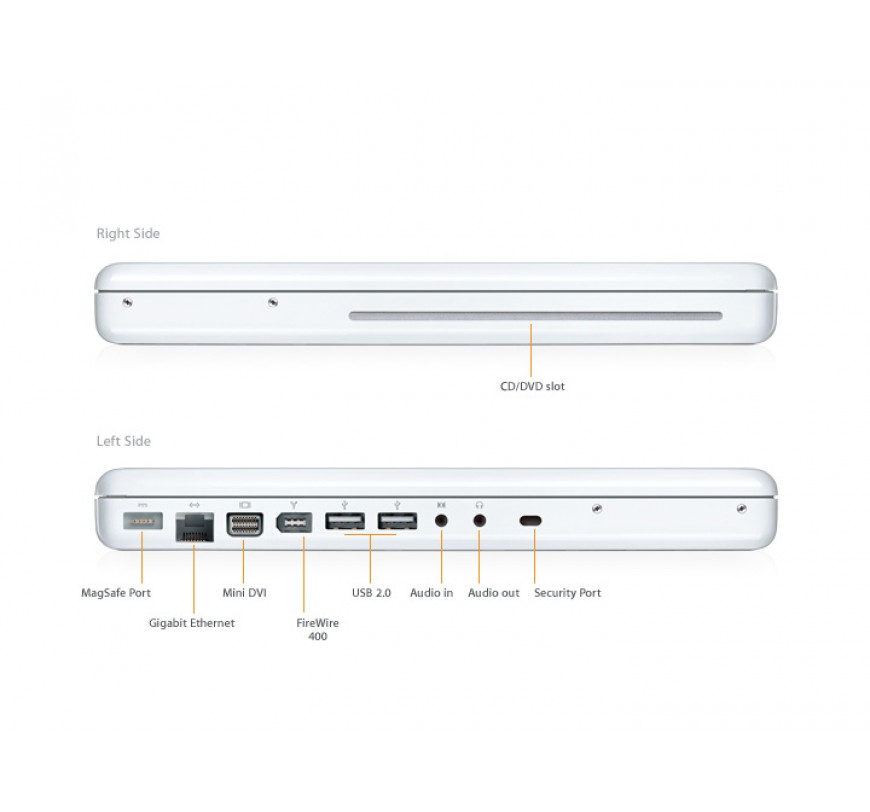 Right Side

CD/DVD slot

Left Side

MagSafe Port

Gigabit Ethernet

Mini DVI

FireWire 400

USB 2.0

Audio in

Audio out

Security Port